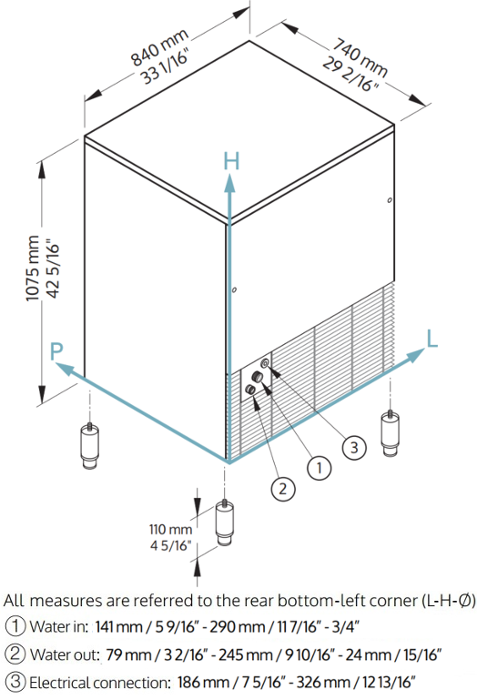 840 mm
33 1/16"

740 mm
29 2/16"

1075 mm
42 5/16"

H

P

L

3

1

2

110 mm
4 5/16"

All measures are referred to the rear bottom-left corner (L-H-Ø)

① Water in: 141 mm / 5 9/16" - 290 mm / 11 7/16" - 3/4"

② Water out: 79 mm / 3 2/16" - 245 mm / 9 10/16" - 24 mm / 15/16"

③ Electrical connection: 186 mm / 7 5/16" - 326 mm / 12 13/16"